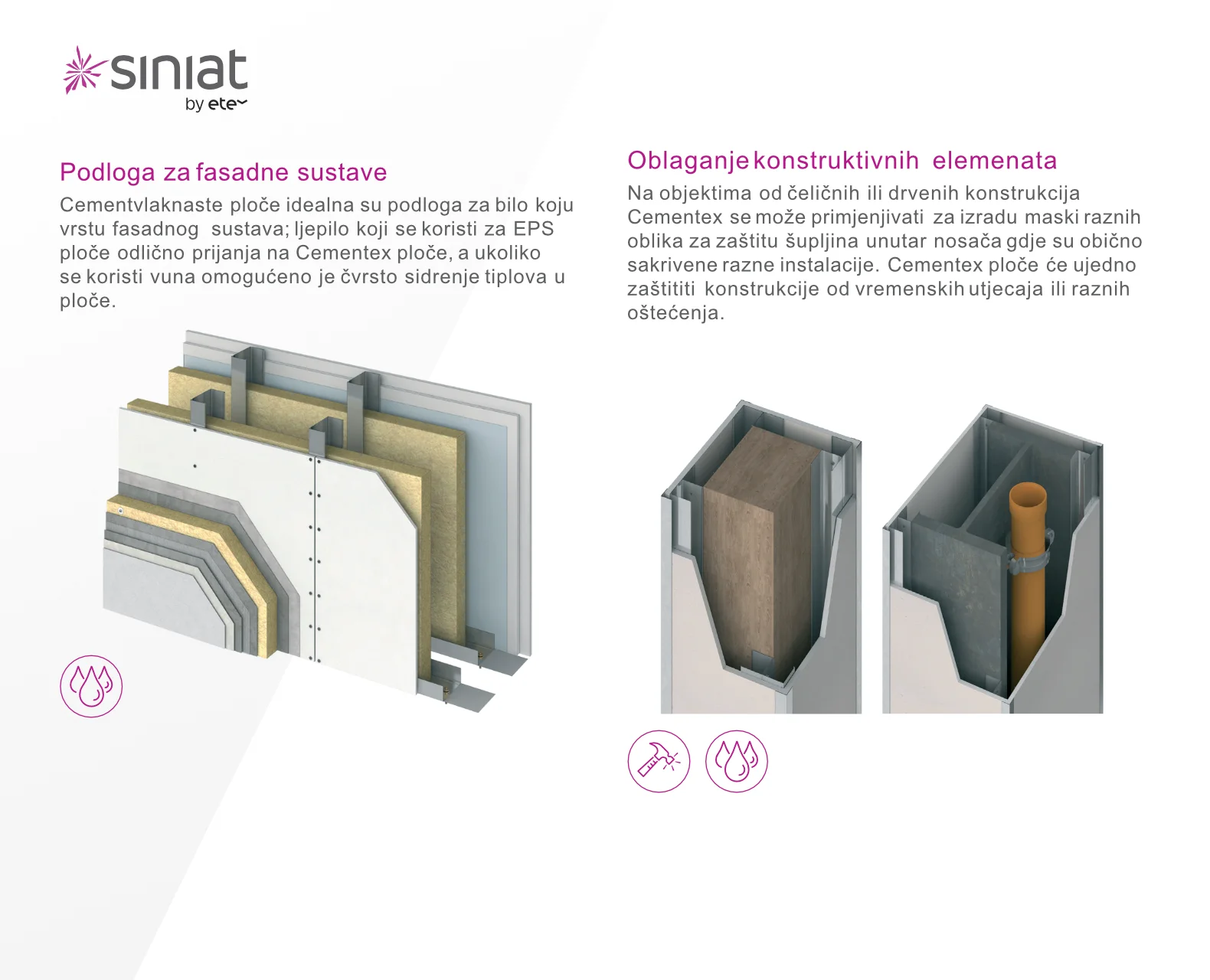 siniat
by etex

Podloga za fasadne sustave
Cementvlaknaste ploče idealna su podloga za bilo koju vrstu fasadnog sustava; ljepilo koji se koristi za EPS ploče odlično prijanja na Cementex ploče, a ukoliko se koristi vuna omogućeno je čvrsto sidrenje tiplova u ploče.

Oblaganje konstruktivnih elemenata
Na objektima od čeličnih ili drvenih konstrukcija Cementex se može primjenjivati za izradu maski raznih oblika za zaštitu šupljina unutar nosača gdje su obično sakrivene razne instalacije. Cementex ploče će ujedno zaštititi konstrukcije od vremenskih utjecaja ili raznih oštećenja.