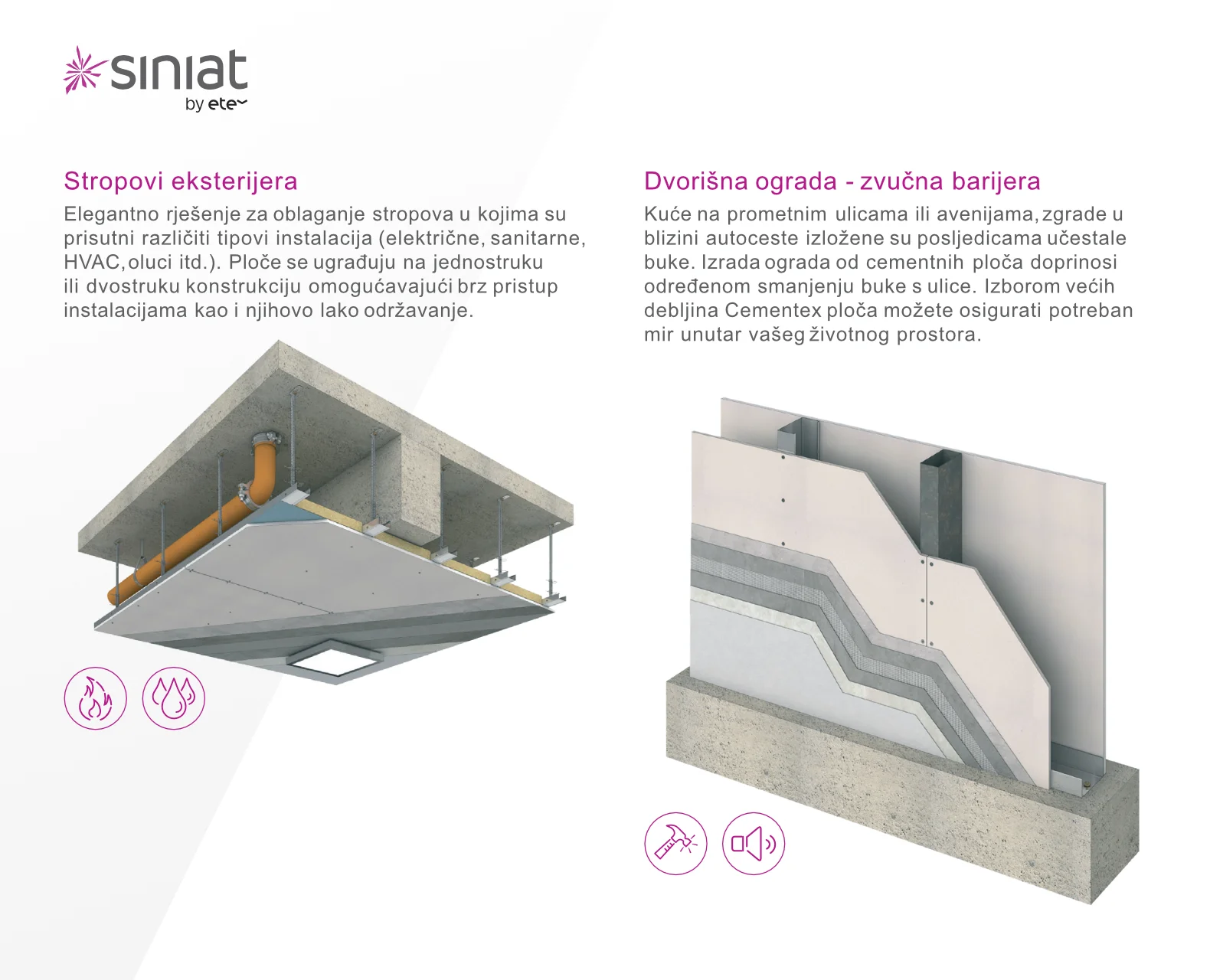 siniat
by etex

Stropovi eksterijera

Elegantno rješenje za oblaganje stropova u kojima su prisutni različiti tipovi instalacija (električne, sanitarne, HVAC, oluci itd.). Ploče se ugrađuju na jednostruku ili dvostruku konstrukciju omogućavajući brz pristup instalacijama kao i njihovo lako održavanje.

Dvorišna ograda - zvučna barijera

Kuće na prometnim ulicama ili avenijama, zgrade u blizini autoceste izložene su posljedicama učestale buke. Izrada ograda od cementnih ploča doprinosi određenom smanjenju buke s ulice. Izborom većih debljina Cementex ploča možete osigurati potreban mir unutar vašeg životnog prostora.