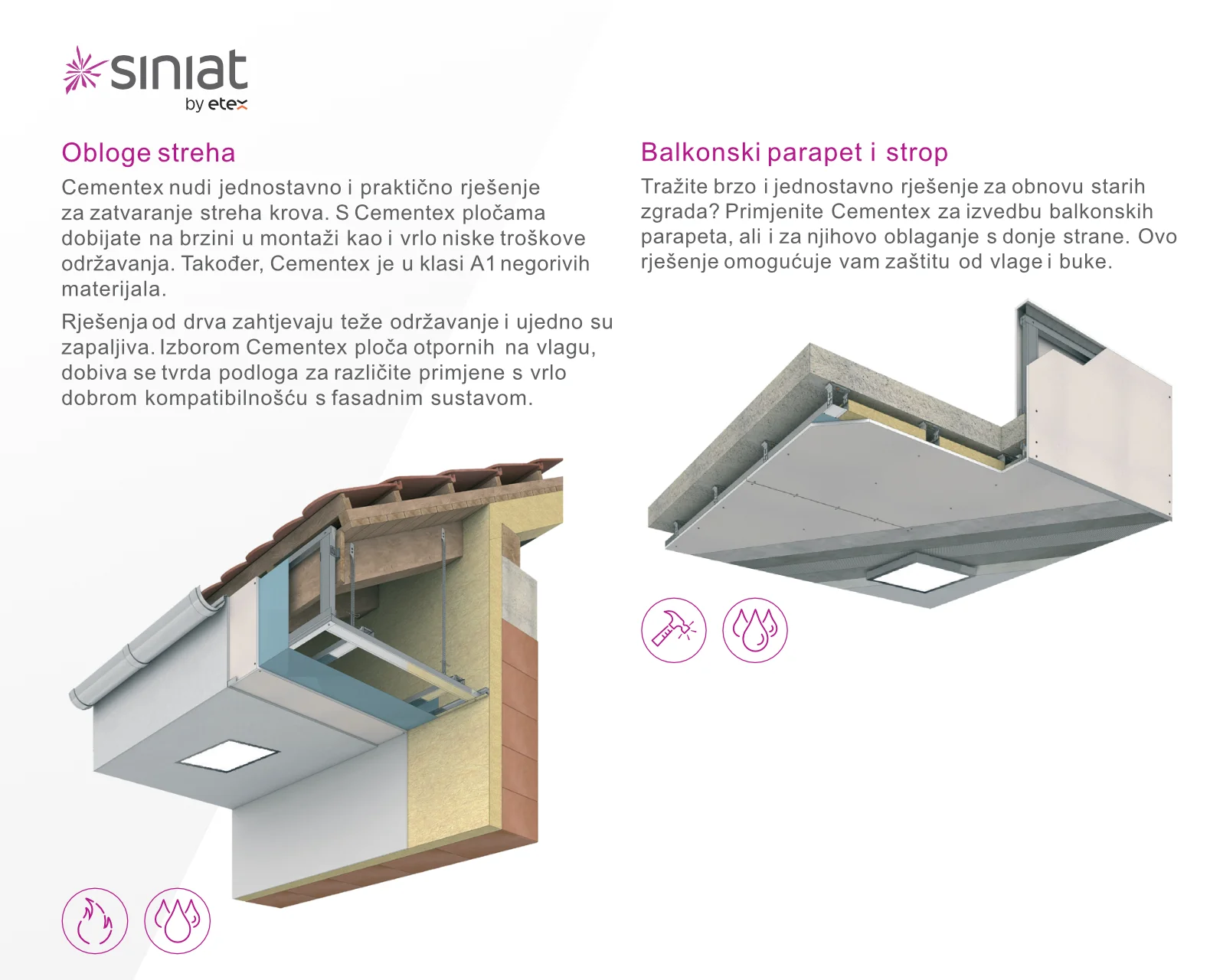 siniat
by etex

Obloge streha

Cementex nudi jednostavno i praktično rješenje za zatvaranje streha krova. S Cementex pločama dobijate na brzini u montaži kao i vrlo niske troškove održavanja. Također, Cementex je u klasi A1 negorivih materijala.

Rješenja od drva zahtjevaju teže održavanje i ujedno su zapaljiva. Izborom Cementex ploča otpornih na vlagu, dobiva se tvrda podloga za različite primjene s vrlo dobrom kompatibilnošću s fasadnim sustavom.

Balkonski parapet i strop

Tražite brzo i jednostavno rješenje za obnovu starih zgrada? Primjenite Cementex za izvedbu balkonskih parapeta, ali i za njihovo oblaganje s donje strane. Ovo rješenje omogućuje vam zaštitu od vlage i buke.